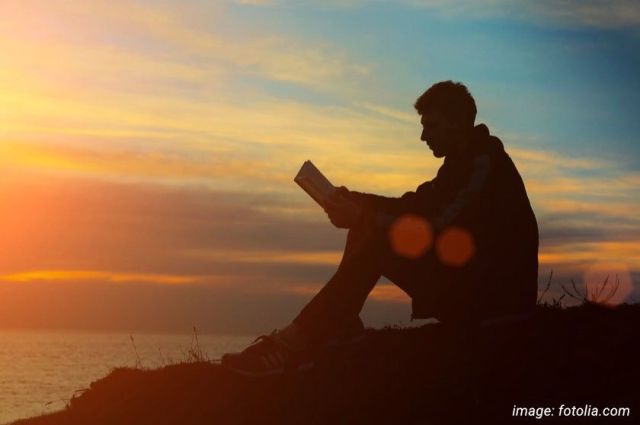 image: fotolia.com