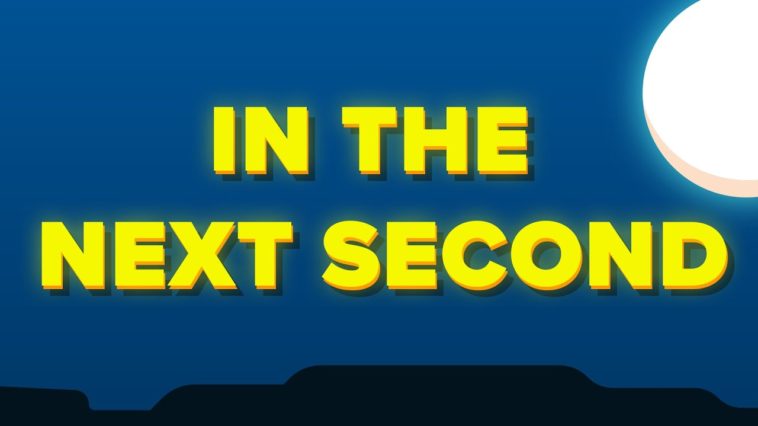 IN THE
NEXT SECOND