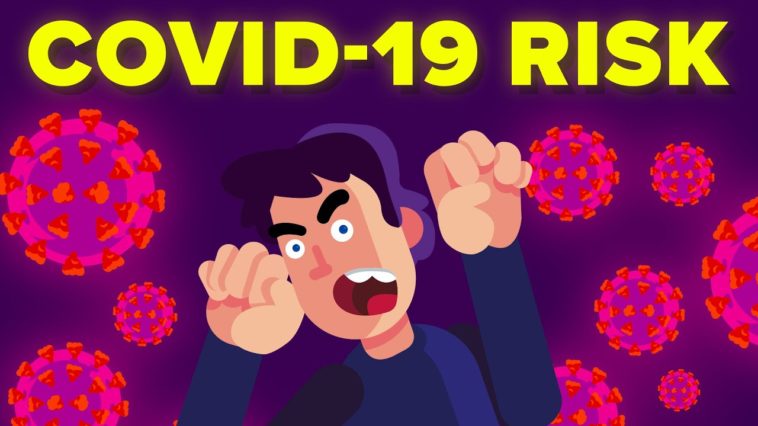 COVID-19 RISK