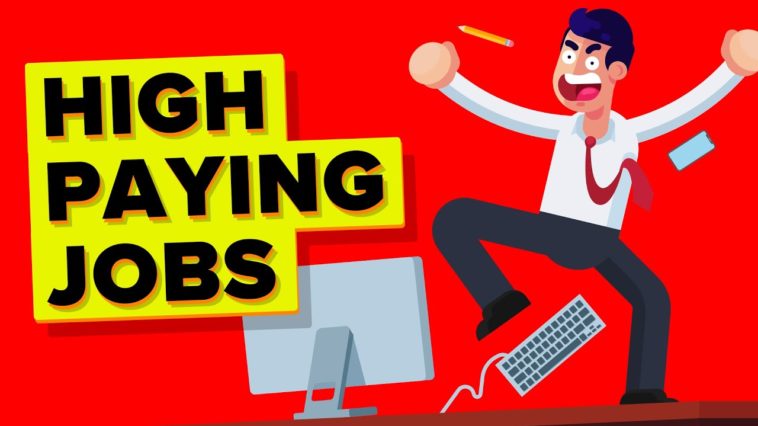 HIGH
PAYING
JOBS