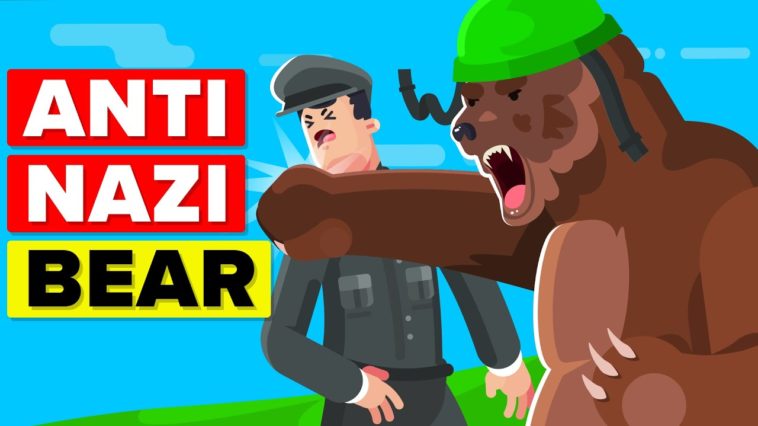 ANTI
NAZI
BEAR