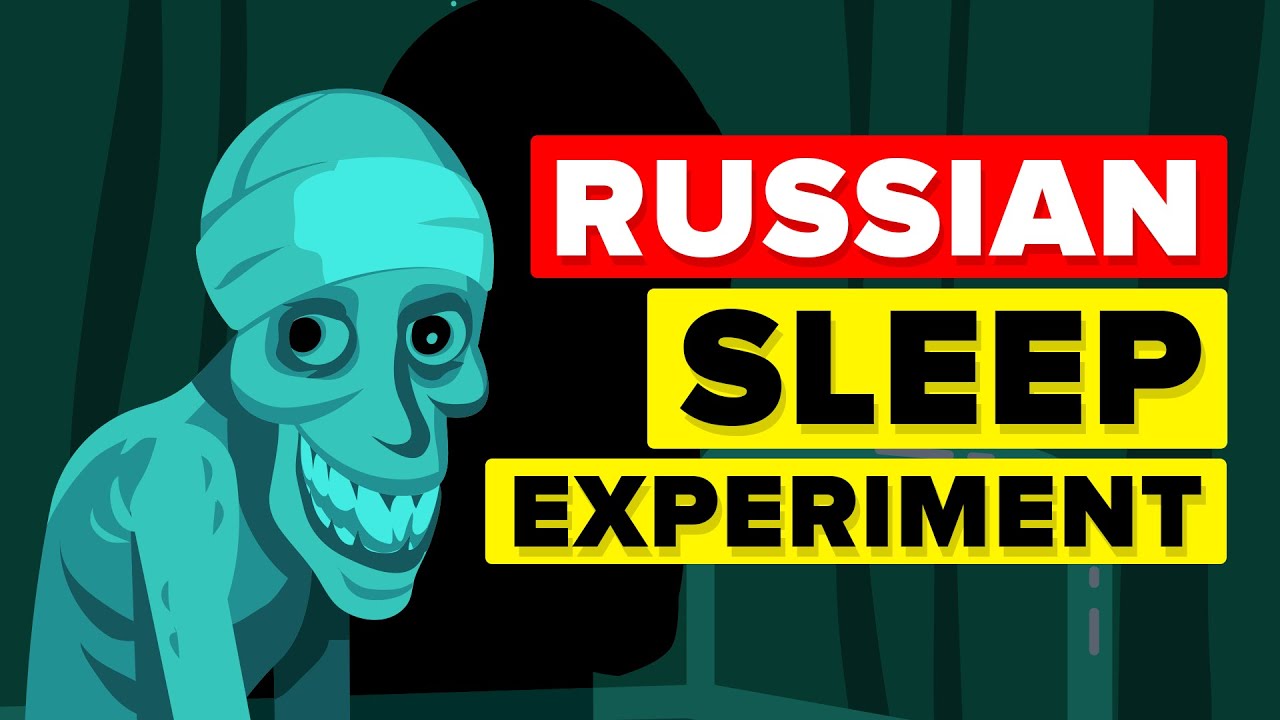 RUSSIAN
SLEEP
EXPERIMENT