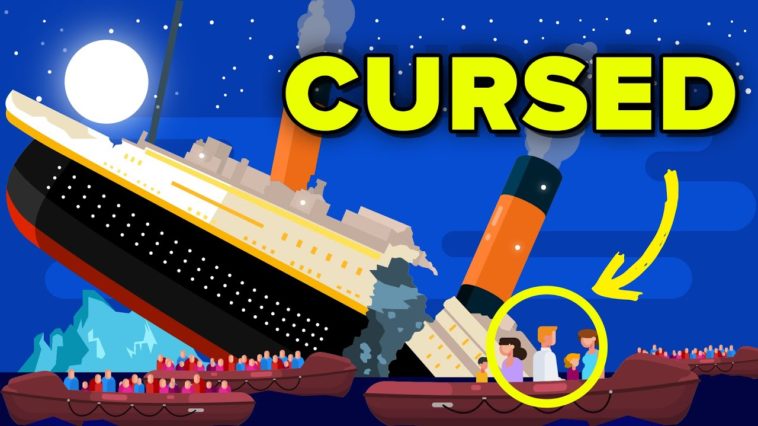 CURSED