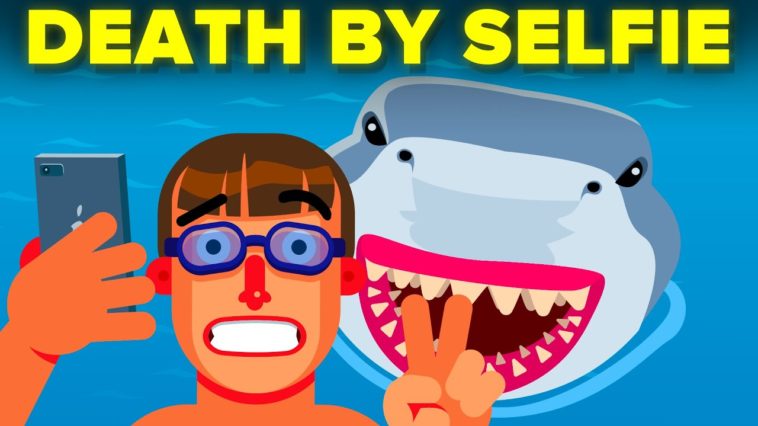 DEATH BY SELFIE