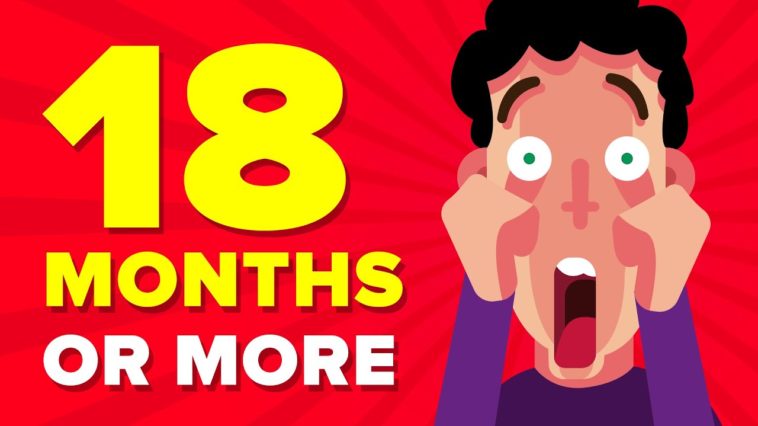 18
MONTHS
OR MORE