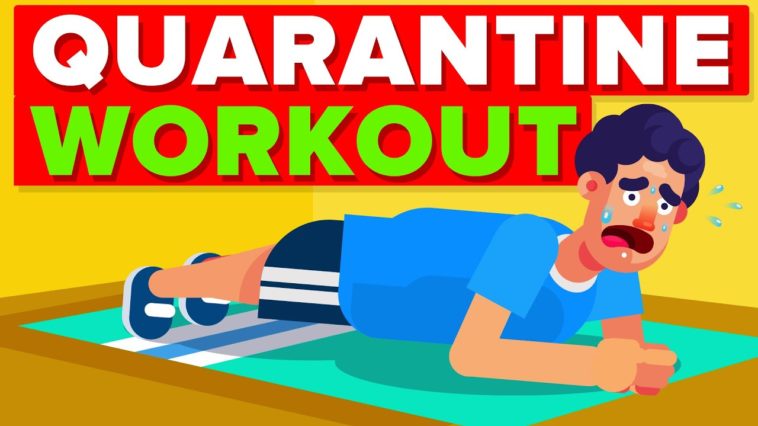 QUARANTINE
WORKOUT