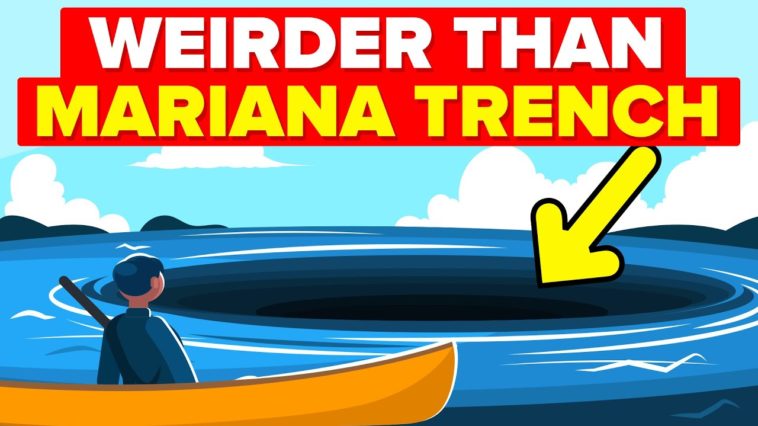 WEIRDER THAN
MARIANA TRENCH