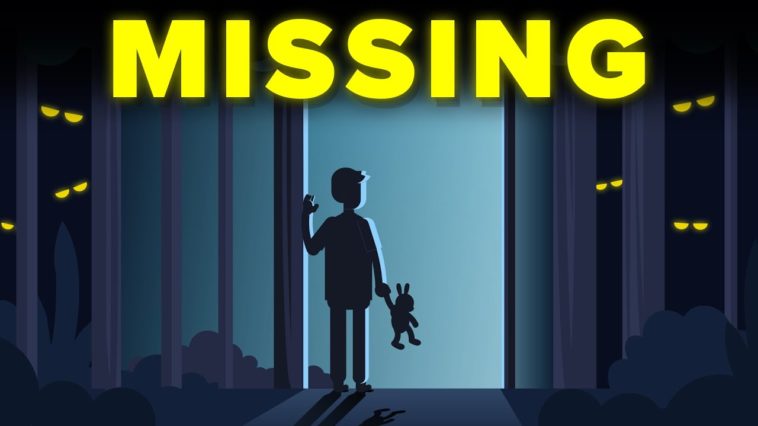 MISSING