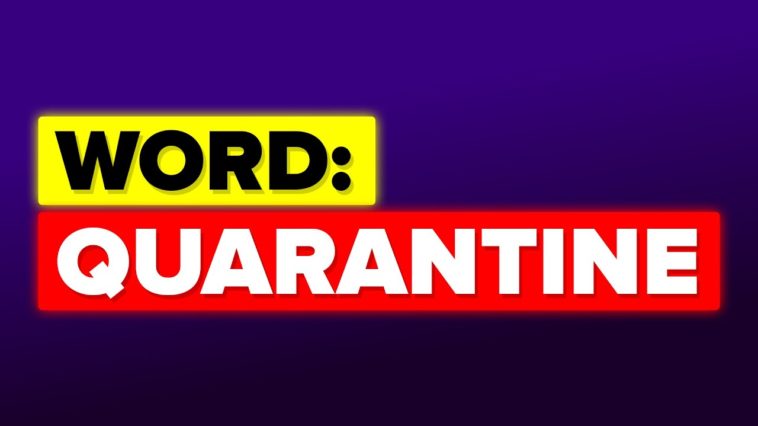 WORD:
QUARANTINE