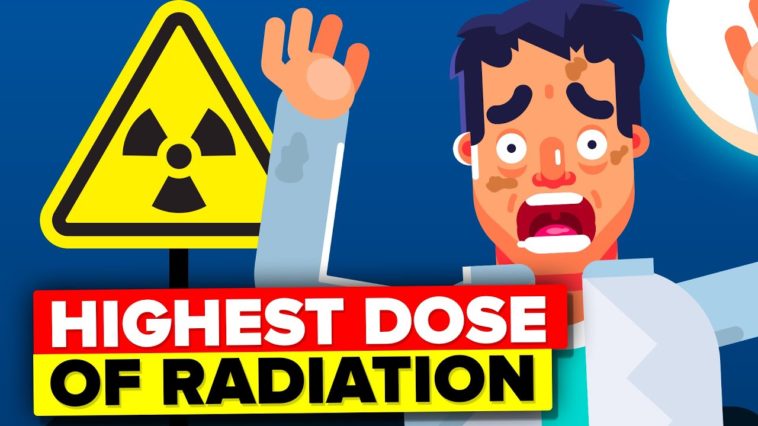 HIGHEST DOSE
OF RADIATION