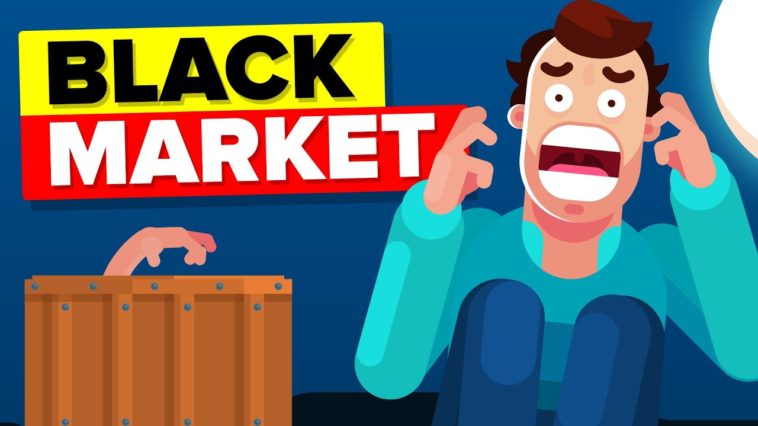 BLACK
MARKET