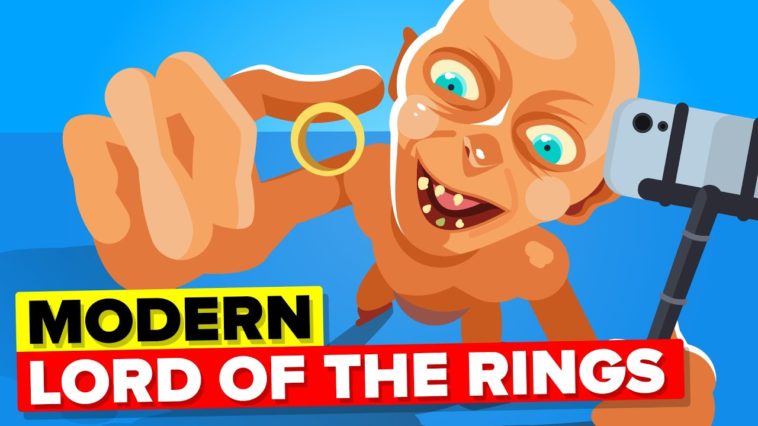 MODERN
LORD OF THE RINGS