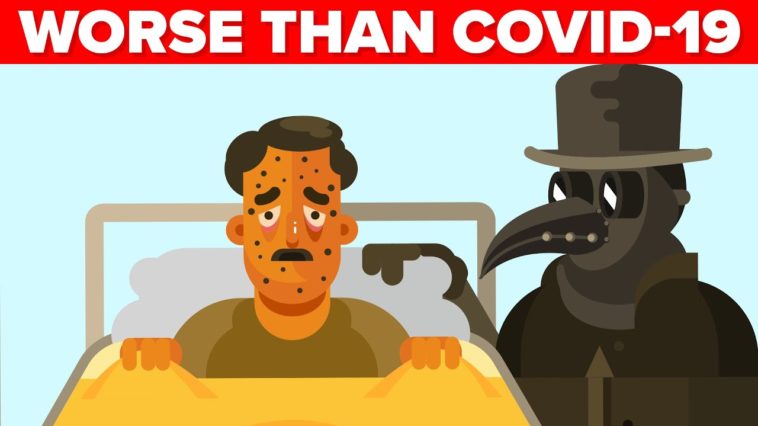 WORSE THAN COVID-19