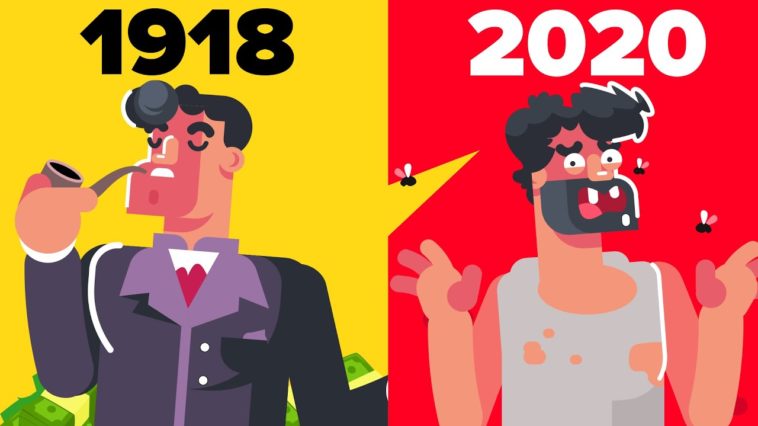 1918

2020