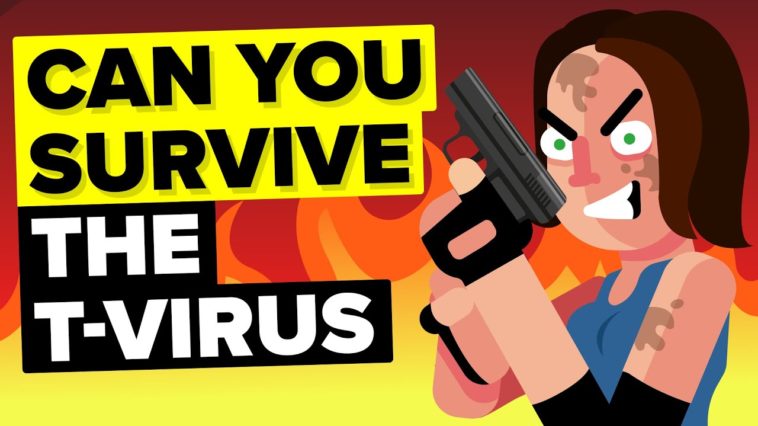 CAN YOU SURVIVE THE T-VIRUS