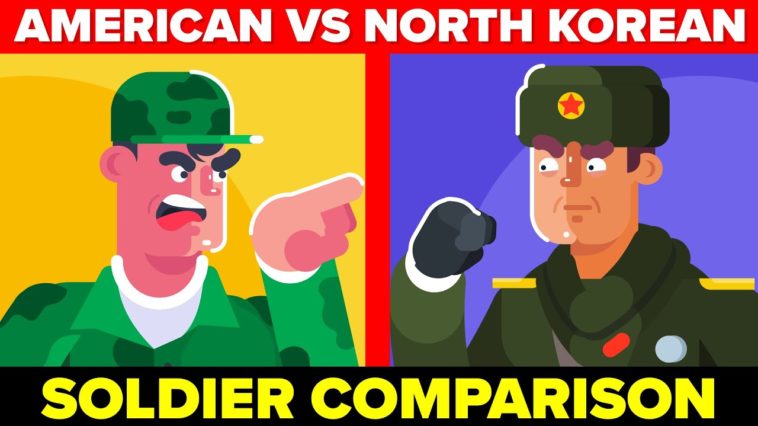 AMERICAN VS NORTH KOREAN

SOLDIER COMPARISON