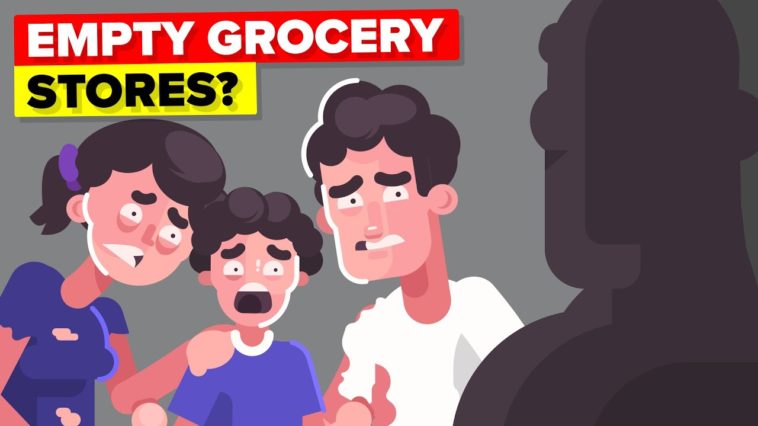 EMPTY GROCERY STORES?