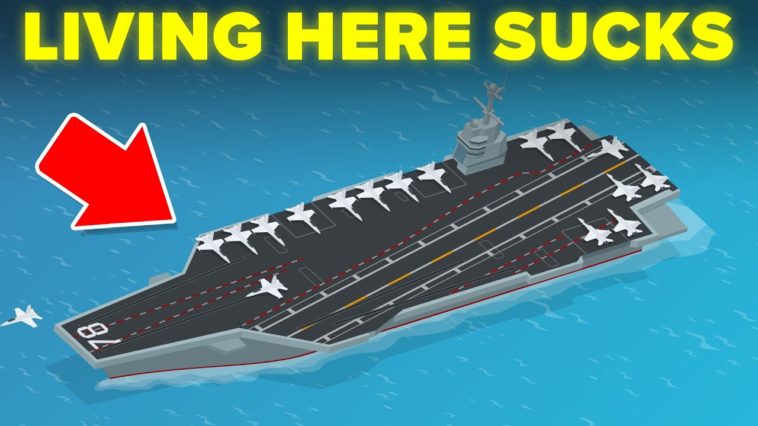 LIVING HERE SUCKS

78