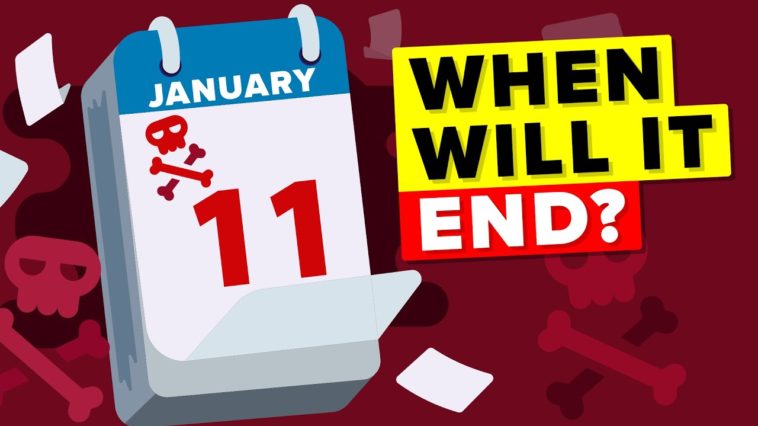 JANUARY
11

WHEN WILL IT END?