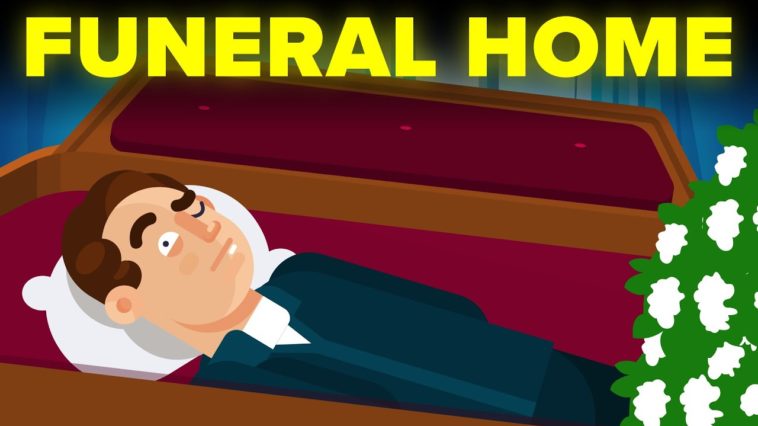 FUNERAL HOME