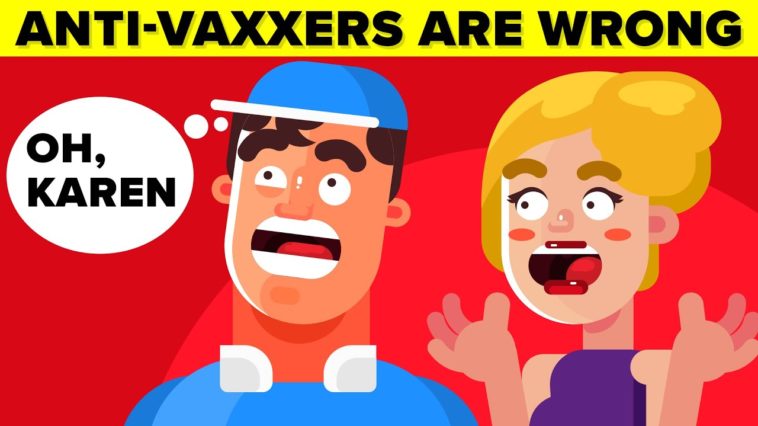 ANTI-VAXXERS ARE WRONG

OH, KAREN