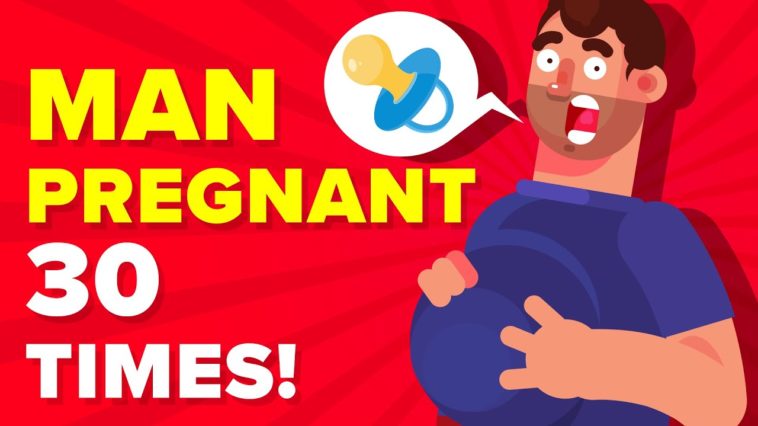 MAN
PREGNANT
30
TIMES!