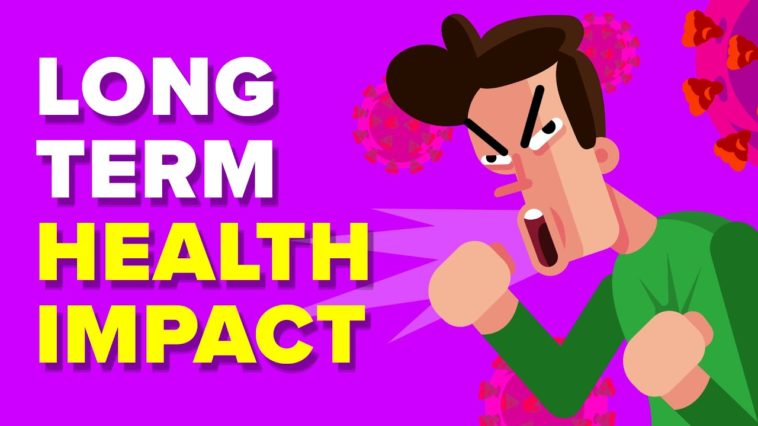 LONG TERM HEALTH IMPACT