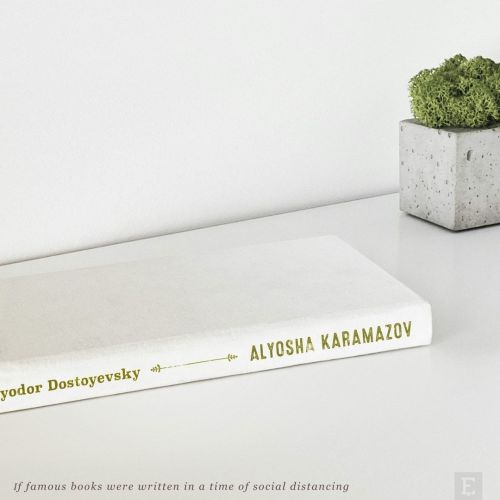 yodor Dostoyevsky

ALYOSHA KARAMAZOV

If famous books were written in a time of social distancing

E