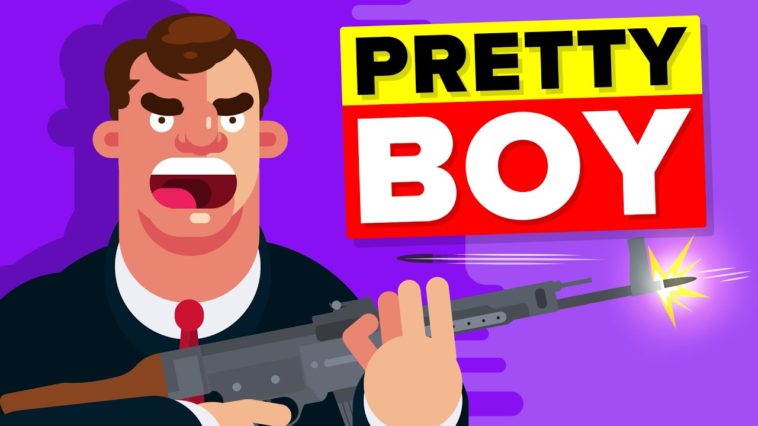 PRETTY
BOY