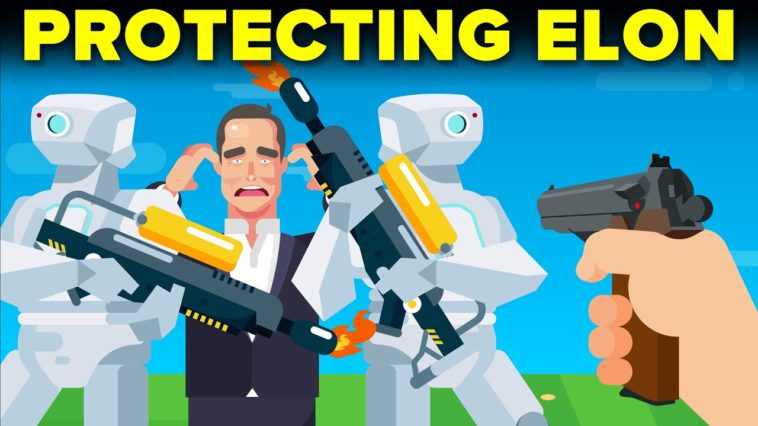 PROTECTING ELON