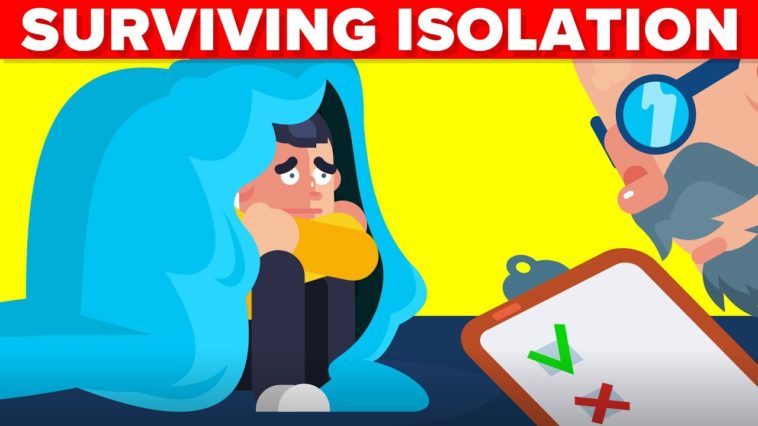 SURVIVING ISOLATION