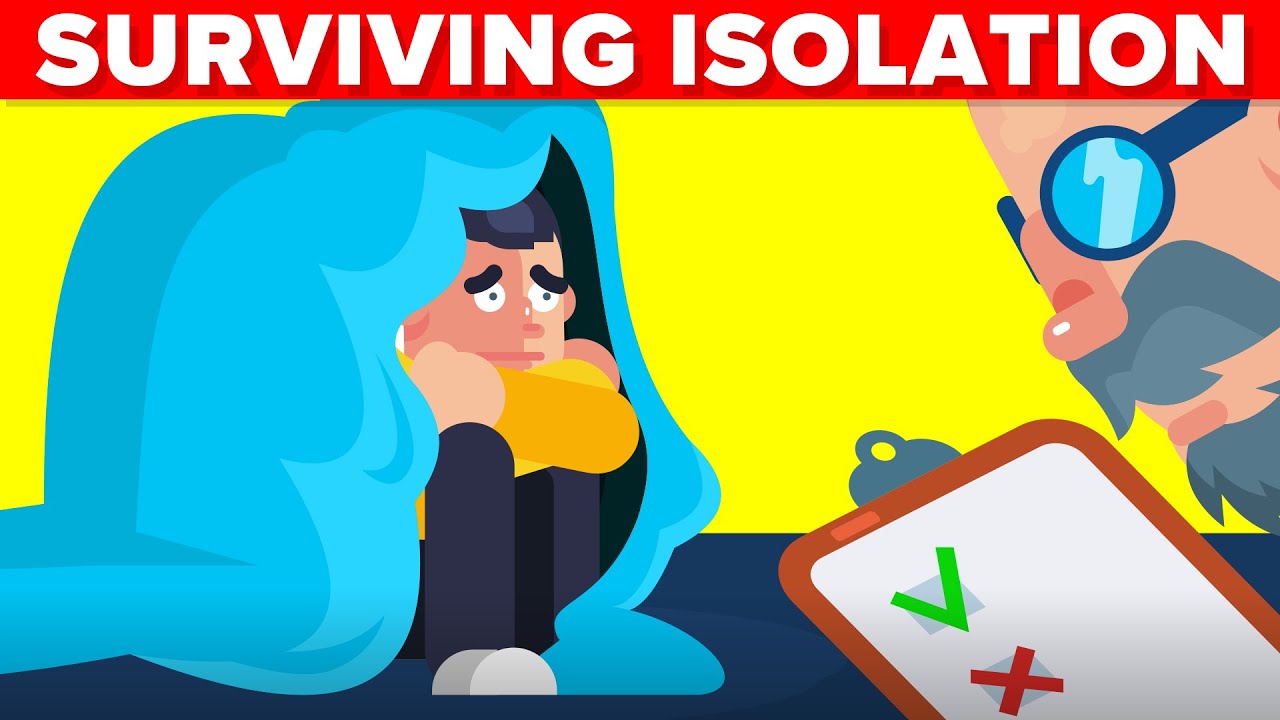 SURVIVING ISOLATION