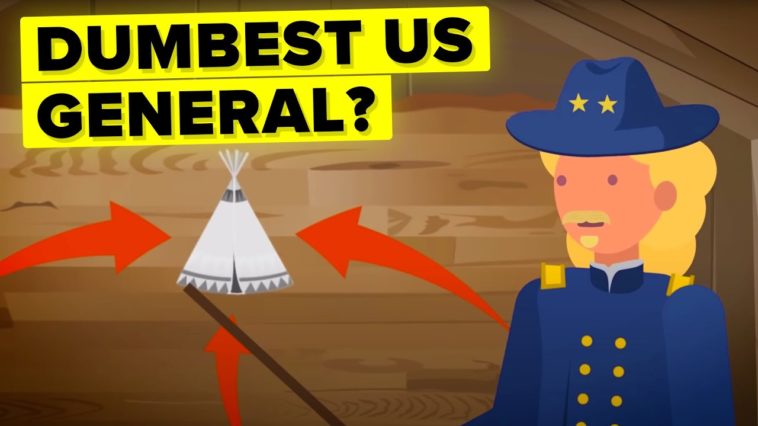 DUMBEST US GENERAL?