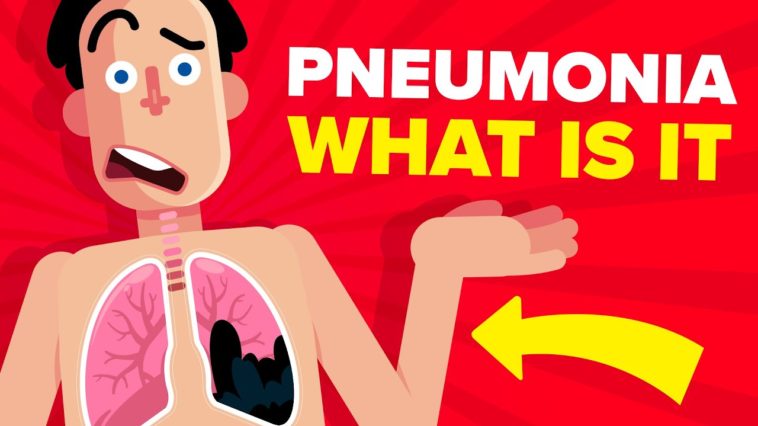 PNEUMONIA
WHAT IS IT