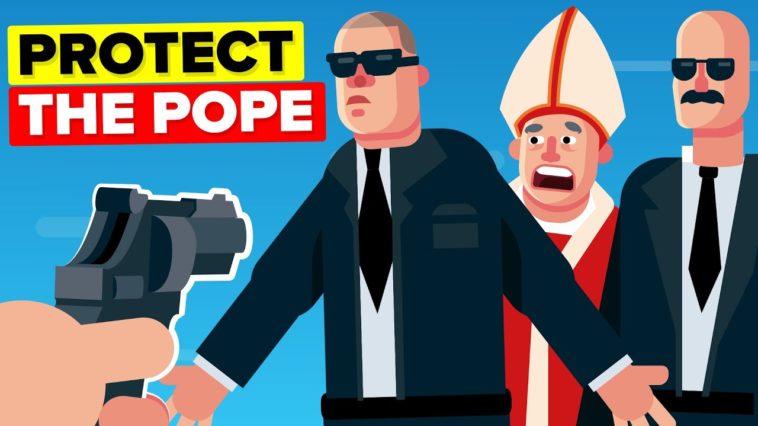 PROTECT
THE POPE