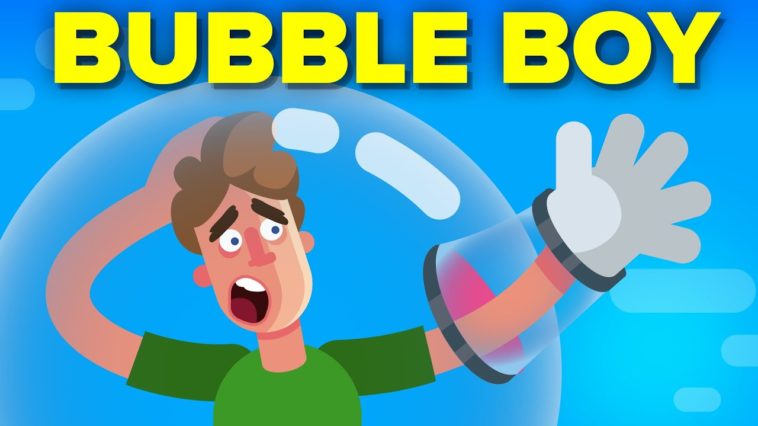 BUBBLE BOY