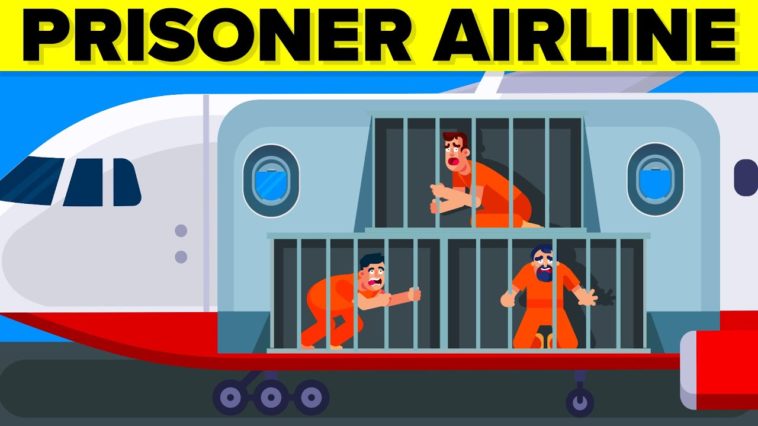 PRISONER AIRLINE