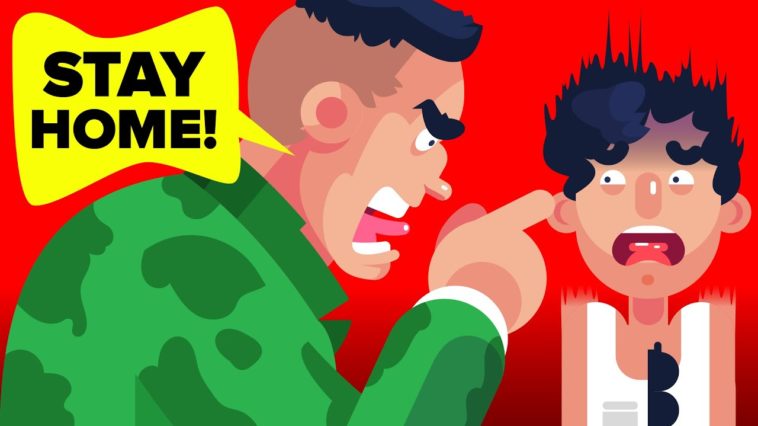 STAY HOME!