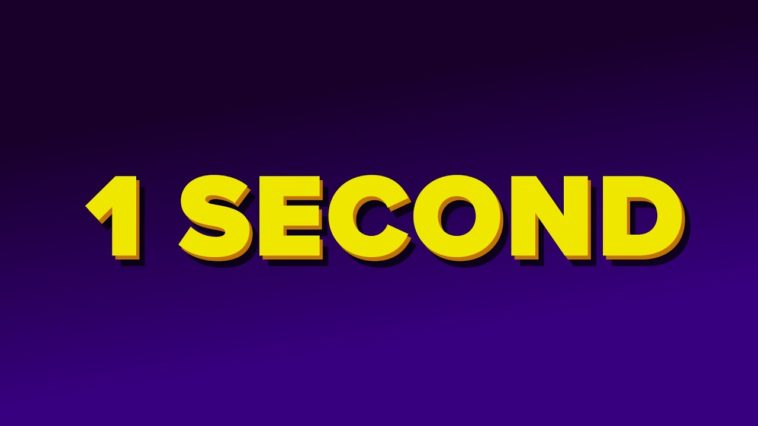 1 SECOND