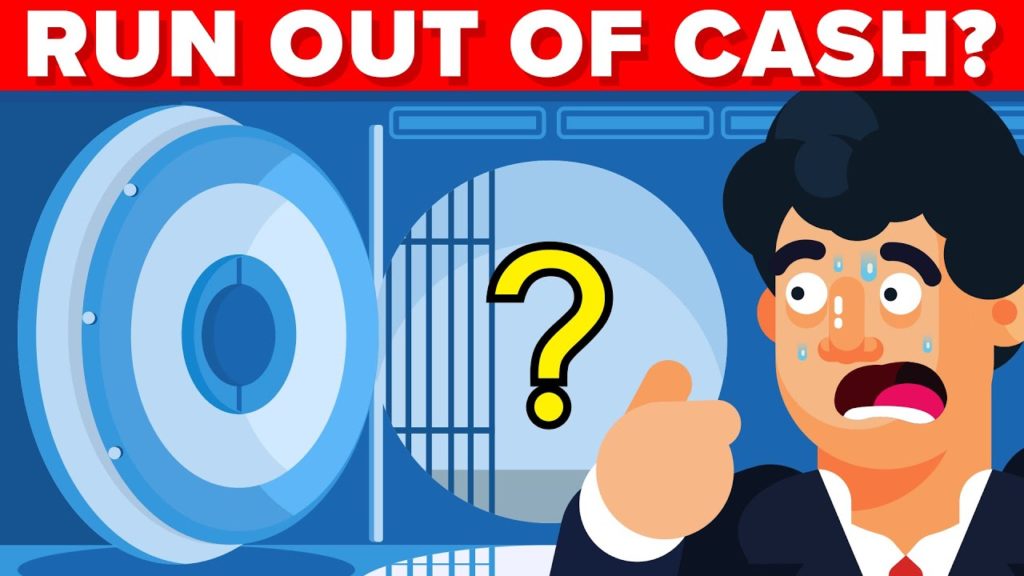 RUN OUT OF CASH?

?