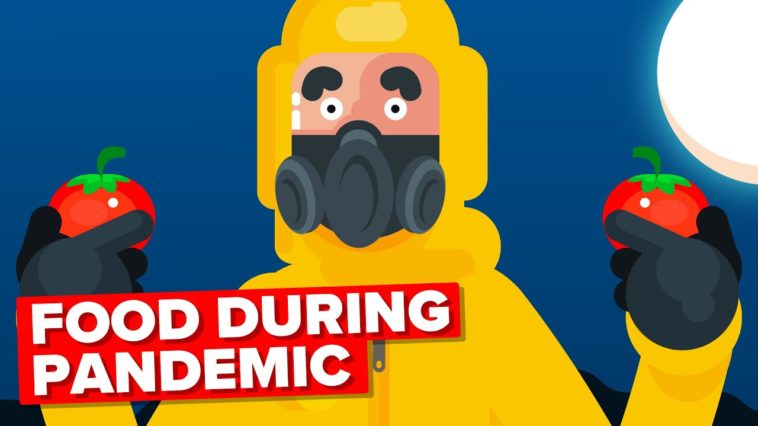 FOOD DURING PANDEMIC