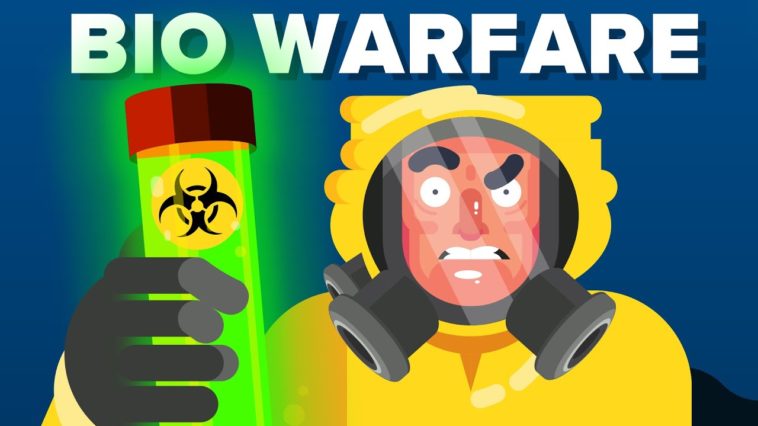 BIO WARFARE