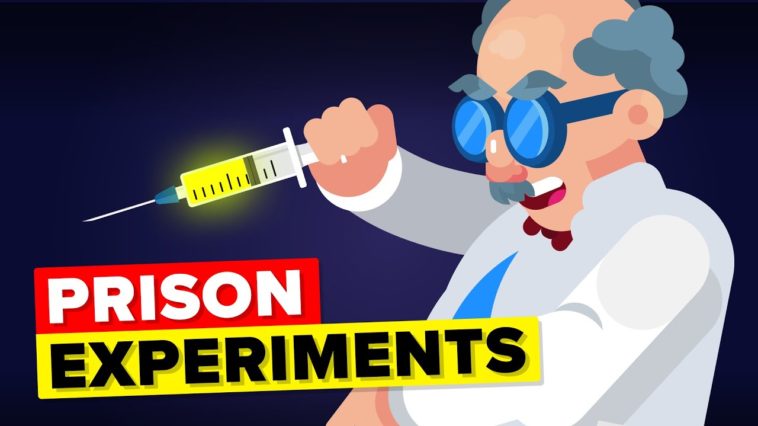 PRISON
EXPERIMENTS