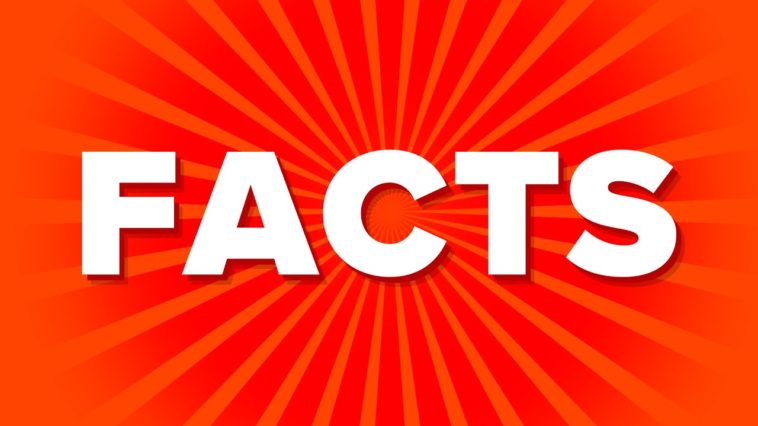 FACTS