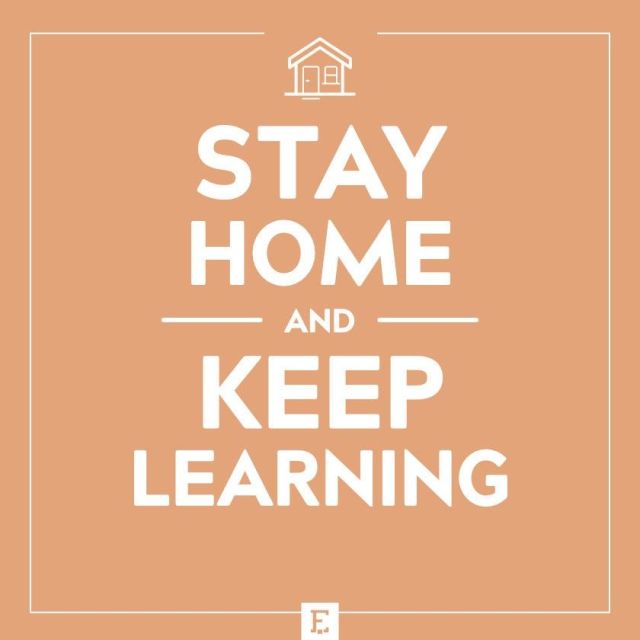 STAY
HOME
AND
KEEP
LEARNING

E