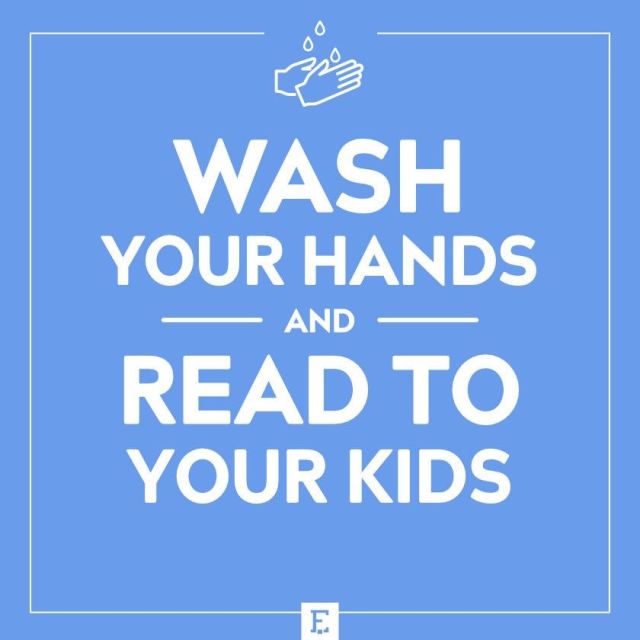 WASH YOUR HANDS

AND

READ TO YOUR KIDS

E