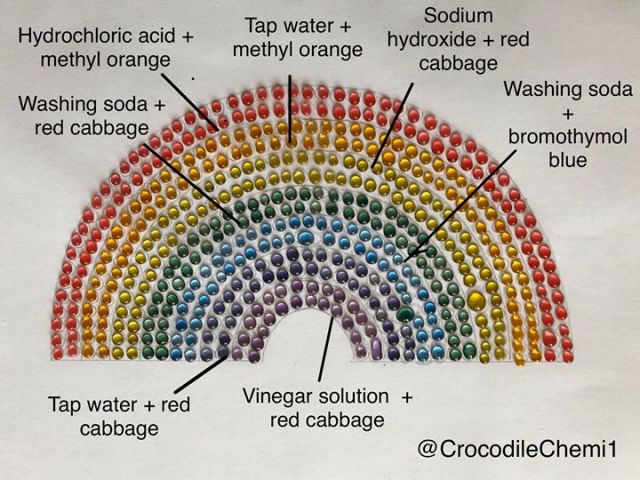 Hydrochloric acid + methyl orange

Tap water + methyl orange

Sodium hydroxide + red cabbage

Washing soda + red cabbage

Washing soda + bromothymol blue

Tap water + red cabbage

Vinegar solution + red cabbage

@CrocodileChemi1