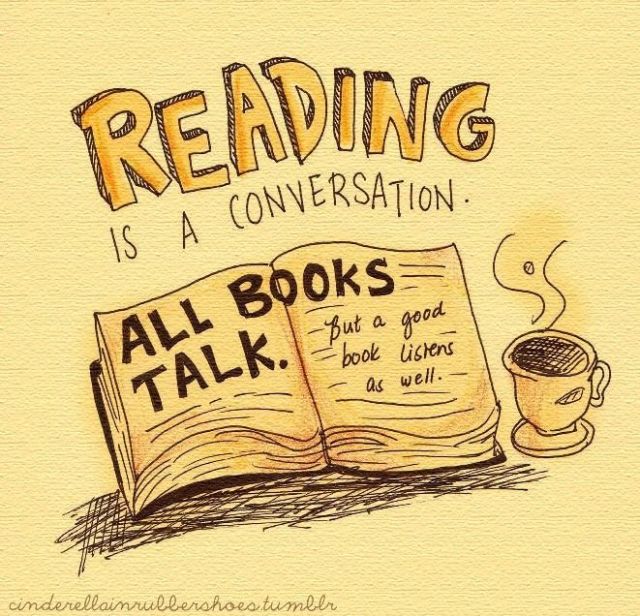 READING IS A CONVERSATION.

ALL BOOKS TALK.

But a good book listens as well.

cinderellainrubbershoes.tumblr