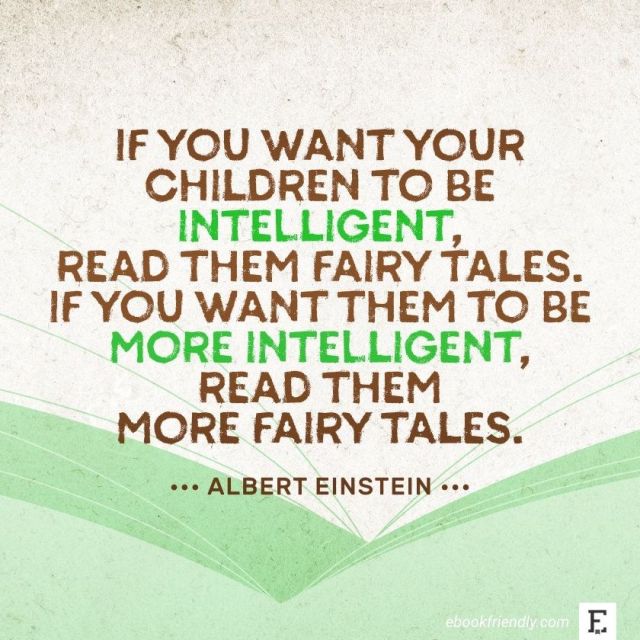 IF YOU WANT YOUR CHILDREN TO BE INTELLIGENT, READ THEM FAIRY TALES. IF YOU WANT THEM TO BE MORE INTELLIGENT, READ THEM MORE FAIRY TALES.

••• ALBERT EINSTEIN •••

ebookfriendly.com

E