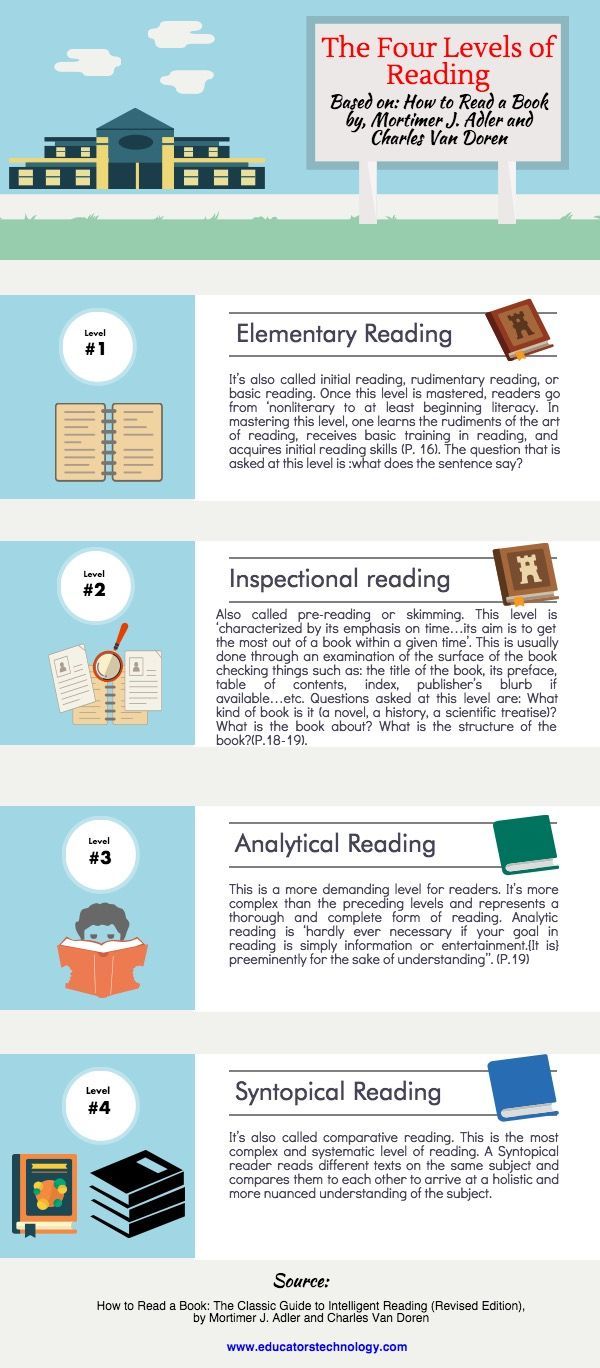 The Four Levels of Reading

Based on: How to Read a Book by, Mortimer J. Adler and Charles Van Doren

Level #1

Elementary Reading

It's also called initial reading, rudimentary reading, or basic reading. Once this level is mastered, readers go from 'nonliterary to at least beginning literacy. In mastering this level, one learns the rudiments of the art of reading, receives basic training in reading, and acquires initial reading skills (P. 16). The question that is asked at this level is :what does the sentence say?

Level #2

Inspectional reading

Also called pre-reading or skimming. This level is 'characterized by its emphasis on time...its aim is to get the most out of a book within a given time'. This is usually done through an examination of the surface of the book checking things such as: the title of the book, its preface, table of contents, index, publisher's blurb if available...etc. Questions asked at this level are: What kind of book is it (a novel, a history, a scientific treatise)? What is the book about? What is the structure of the book?(P.18-19).

Level #3

Analytical Reading

This is a more demanding level for readers. It's more complex than the preceding levels and represents a thorough and complete form of reading. Analytic reading is 'hardly ever necessary if your goal in reading is simply information or entertainment.{It is} preeminently for the sake of understanding". (P.19)

Level #4

Syntopical Reading

It's also called comparative reading. This is the most complex and systematic level of reading. A Syntopical reader reads different texts on the same subject and compares them to each other to arrive at a holistic and more nuanced understanding of the subject.

Source:

How to Read a Book: The Classic Guide to Intelligent Reading (Revised Edition), by Mortimer J. Adler and Charles Van Doren

www.educatorstechnology.com